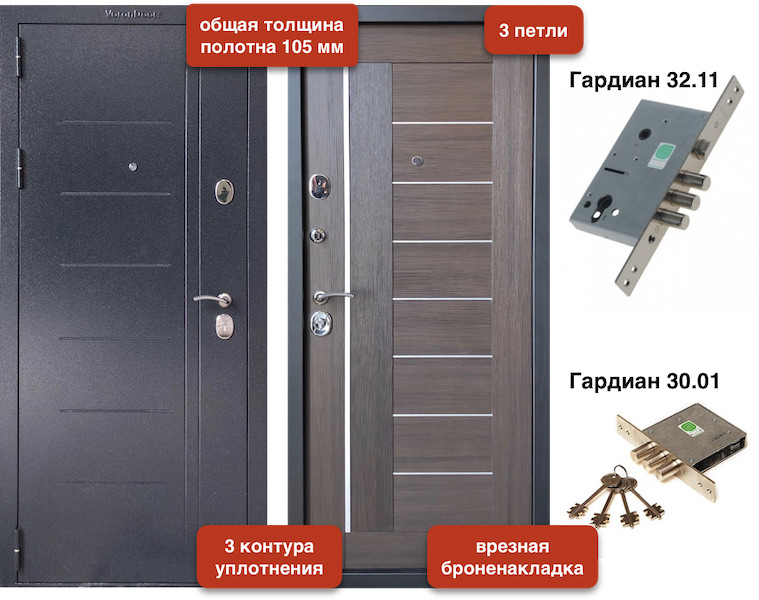 VoronDoors

общая толщина полотна 105 мм

3 петли

Гардиан 32.11

Гардиан 30.01

3 контура уплотнения

врезная броненакладка