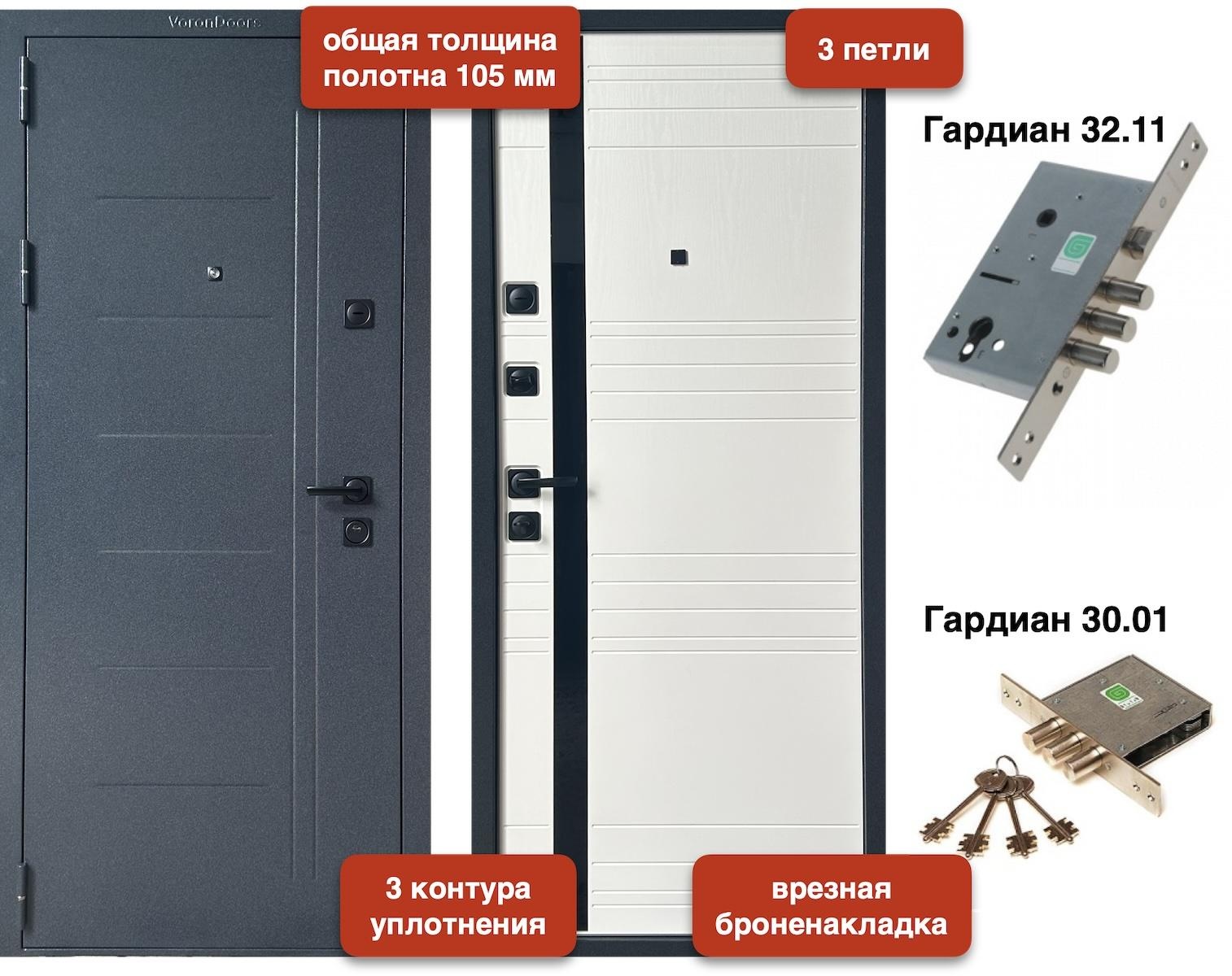 VoronDoors

общая толщина полотна 105 мм

3 петли

Гардиан 32.11

Гардиан 30.01

3 контура уплотнения

врезная броненакладка