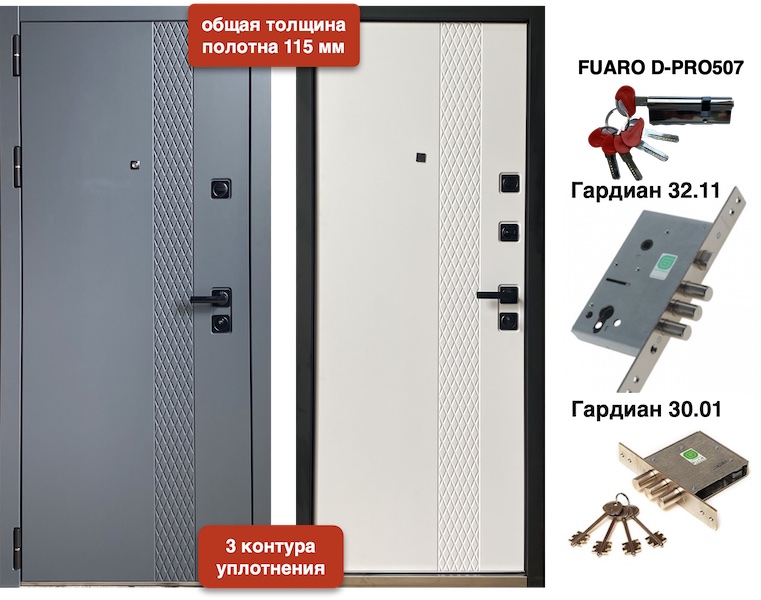 общая толщина полотна 115 мм

FUARO D-PRO507

Гардиан 32.11

Гардиан 30.01

3 контура уплотнения